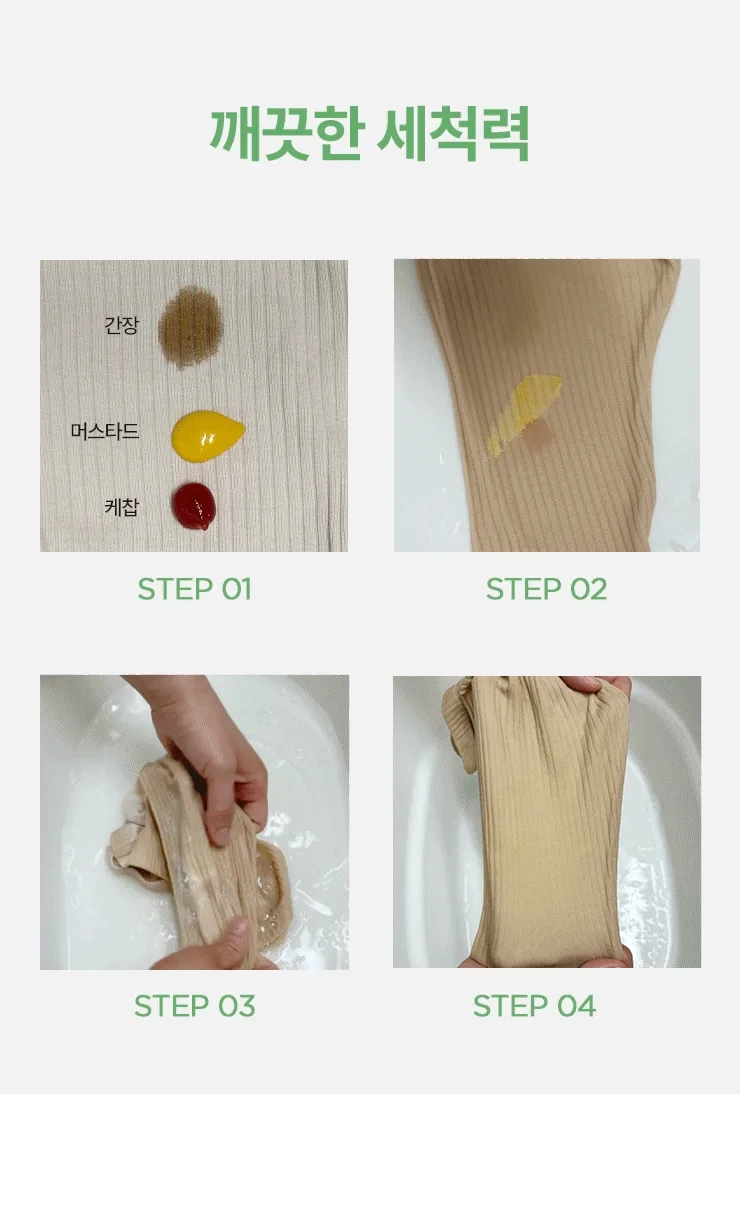 깨끗한 세척력

간장

머스타드

케찹

STEP 01

STEP 02

STEP 03

STEP 04