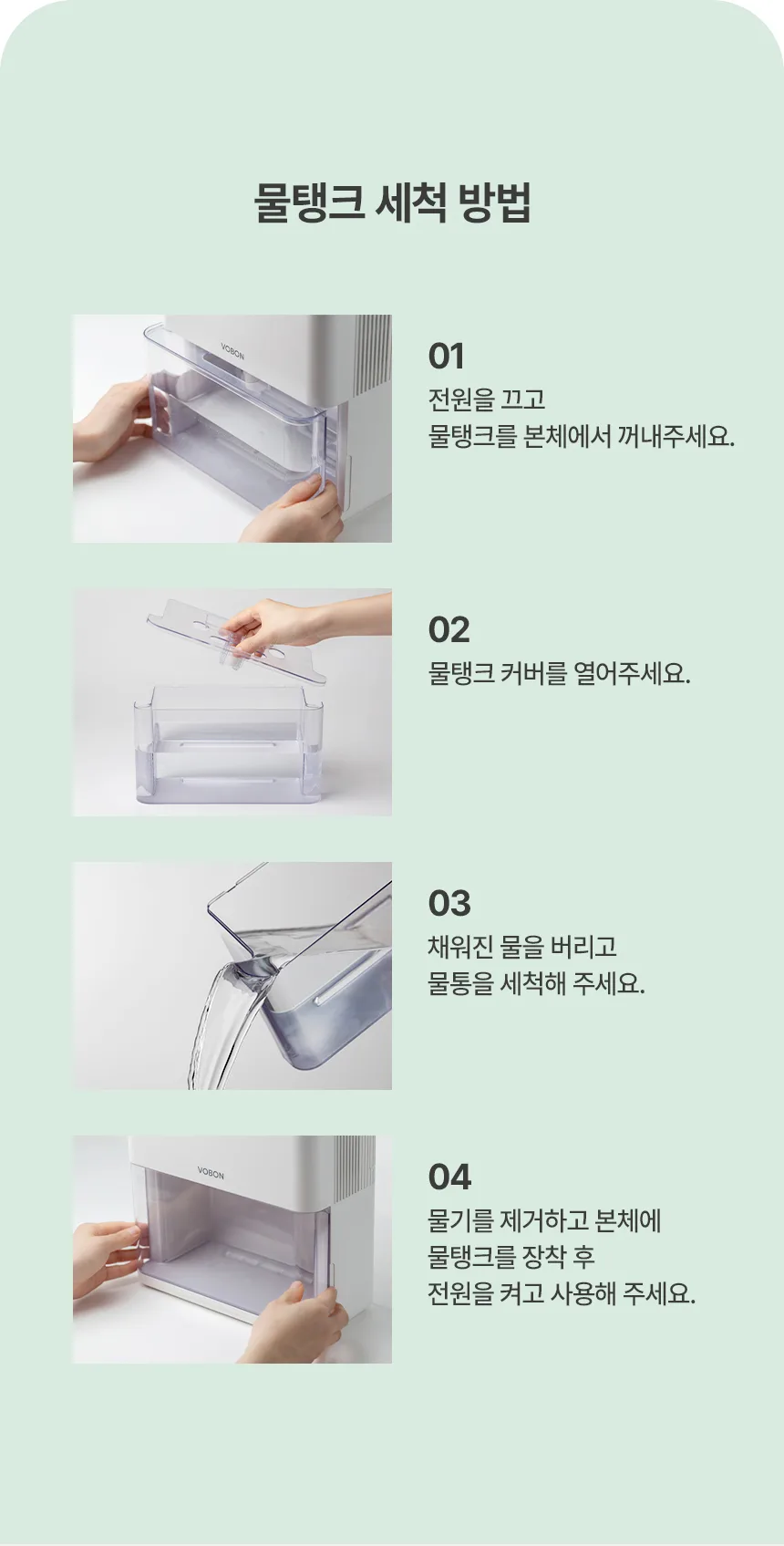 물탱크 세척 방법

VOBON

01
전원을 끄고
물탱크를 본체에서 꺼내주세요.

02
물탱크 커버를 열어주세요.

03
채워진 물을 버리고
물통을 세척해 주세요.

VOBON

04
물기를 제거하고 본체에
물탱크를 장착 후
전원을 켜고 사용해 주세요.